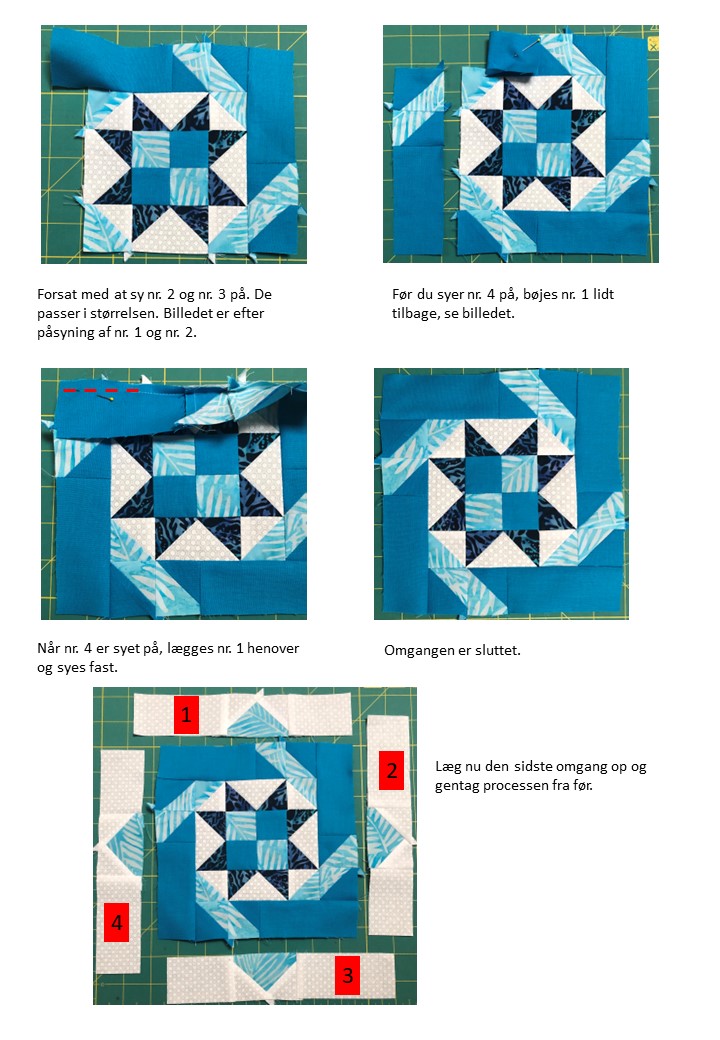 Forsat med at sy nr. 2 og nr. 3 på. De passer i størrelsen. Billedet er efter påsyning af nr. 1 og nr. 2.

Før du syer nr. 4 på, bøjes nr. 1 lidt tilbage, se billedet.

Når nr. 4 er syet på, lægges nr. 1 henover og syes fast.

Omgangen er sluttet.

1

2

4

3

Læg nu den sidste omgang op og gentag processen fra før.